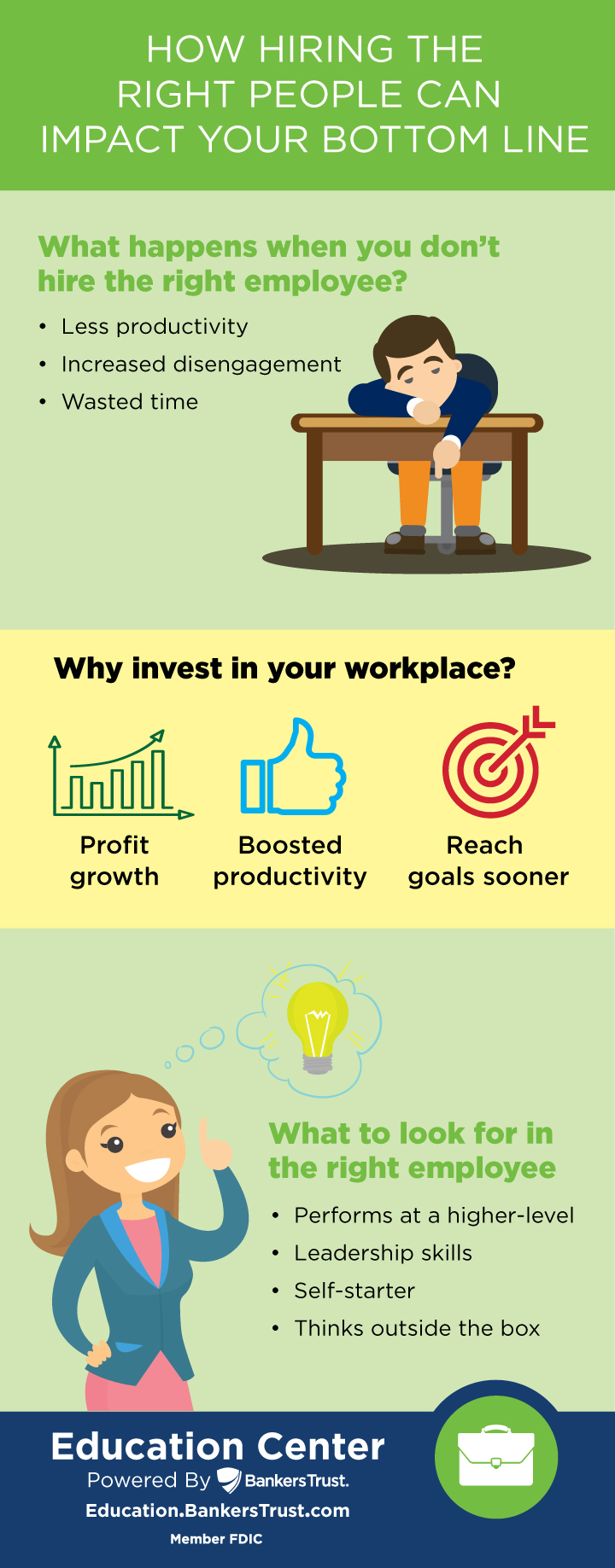 HOW HIRING THE RIGHT PEOPLE CAN IMPACT YOUR BOTTOM LINE

What happens when you don't hire the right employee?

• Less productivity
• Increased disengagement
• Wasted time

Why invest in your workplace?

Profit growth

Boosted productivity

Reach goals sooner

What to look for in the right employee

• Performs at a higher-level
• Leadership skills
• Self-starter
• Thinks outside the box

Education Center
Powered By BankersTrust.
Education.BankersTrust.com
Member FDIC