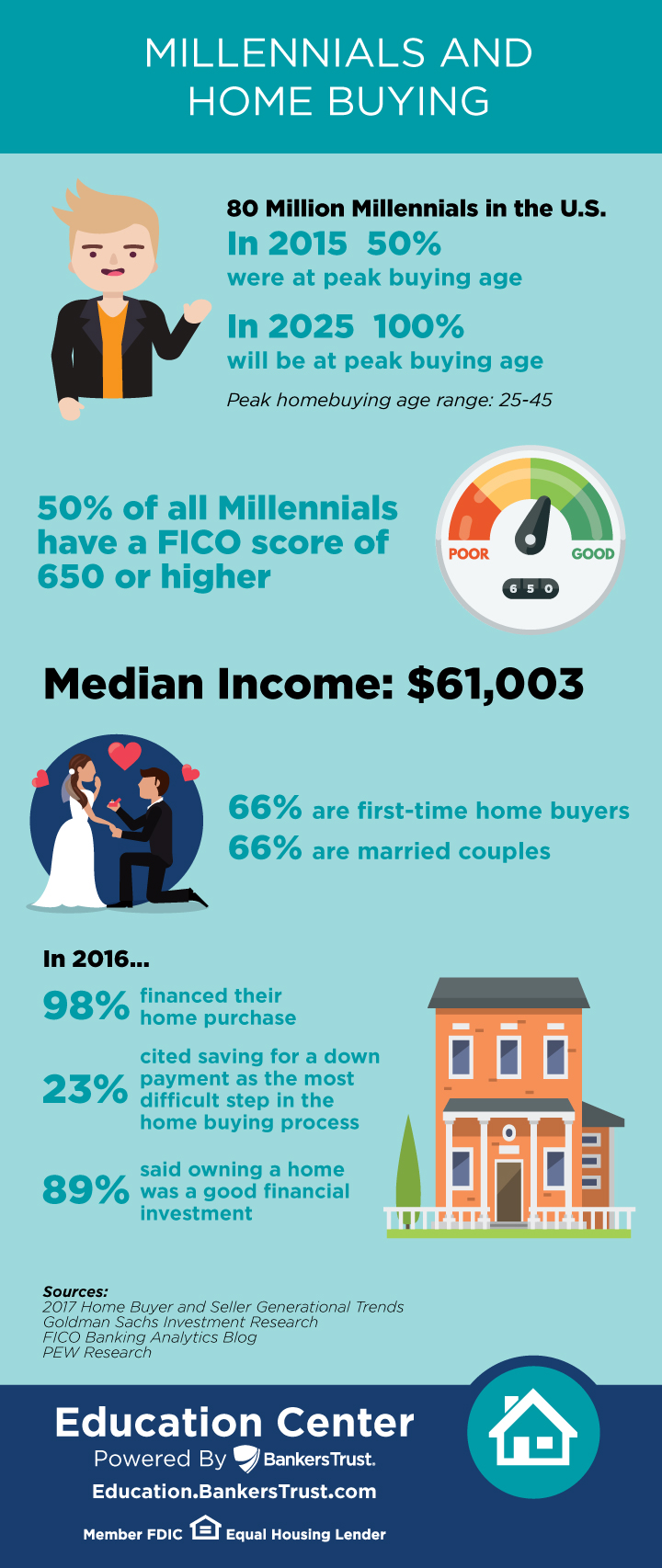 MILLENNIALS AND HOME BUYING

80 Million Millennials in the U.S.

In 2015 50% were at peak buying age

In 2025 100% will be at peak buying age

Peak homebuying age range: 25-45

50% of all Millennials have a FICO score of 650 or higher

POOR GOOD 6 5 0

Median Income: $61,003

66% are first-time home buyers

66% are married couples

In 2016...

98% financed their home purchase

23% cited saving for a down payment as the most difficult step in the home buying process

89% said owning a home was a good financial investment

Sources:
2017 Home Buyer and Seller Generational Trends
Goldman Sachs Investment Research
FICO Banking Analytics Blog
PEW Research

Education Center
Powered By BankersTrust.
Education.BankersTrust.com

Member FDIC Equal Housing Lender