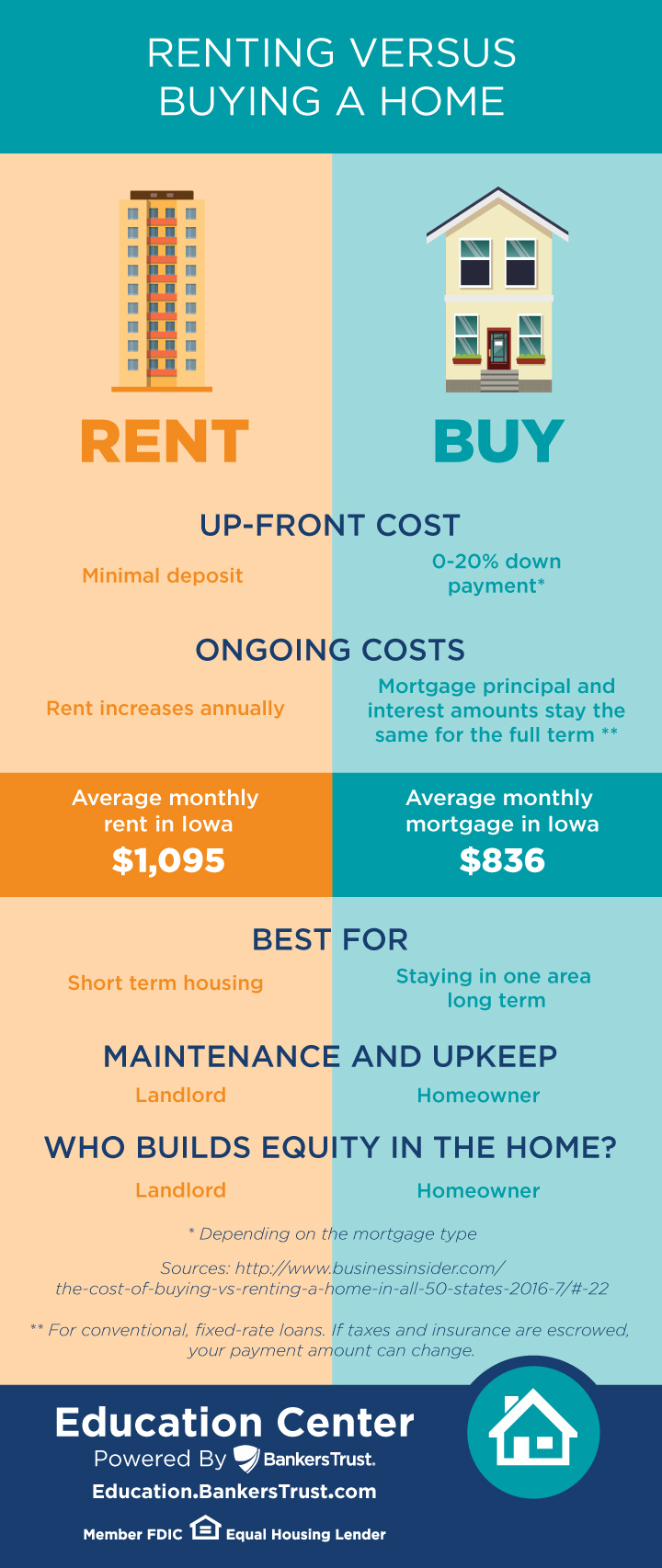 RENTING VERSUS BUYING A HOME

RENT

BUY

UP-FRONT COST

Minimal deposit

0-20% down payment*

ONGOING COSTS

Rent increases annually

Mortgage principal and interest amounts stay the same for the full term **

Average monthly rent in Iowa
$1,095

Average monthly mortgage in Iowa
$836

BEST FOR

Short term housing

Staying in one area long term

MAINTENANCE AND UPKEEP

Landlord

Homeowner

WHO BUILDS EQUITY IN THE HOME?

Landlord

Homeowner

* Depending on the mortgage type

Sources: http://www.businessinsider.com/the-cost-of-buying-vs-renting-a-home-in-all-50-states-2016-7/#-22

** For conventional, fixed-rate loans. If taxes and insurance are escrowed, your payment amount can change.

Education Center
Powered By BankersTrust.
Education.BankersTrust.com

Member FDIC Equal Housing Lender