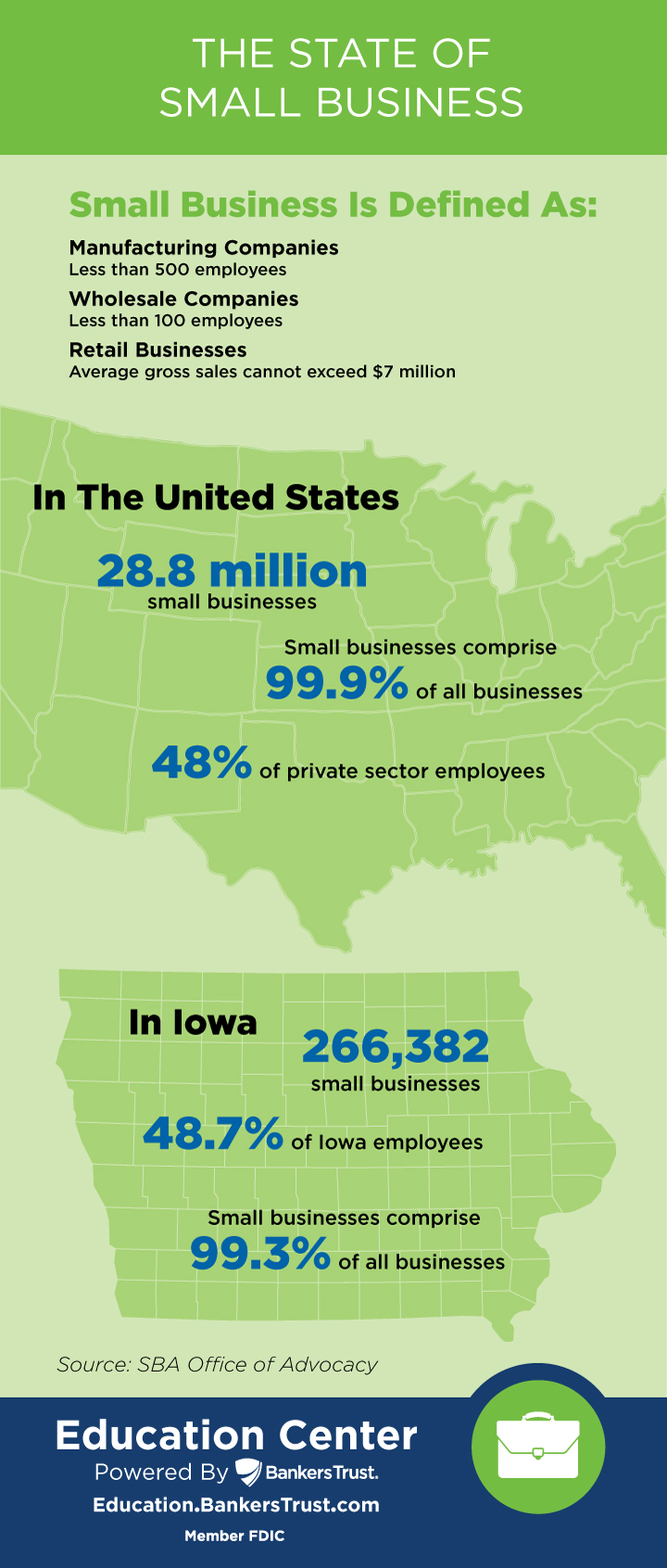 THE STATE OF SMALL BUSINESS

Small Business Is Defined As:

Manufacturing Companies
Less than 500 employees

Wholesale Companies
Less than 100 employees

Retail Businesses
Average gross sales cannot exceed $7 million

In The United States

28.8 million
small businesses

Small businesses comprise
99.9% of all businesses

48% of private sector employees

In Iowa

266,382
small businesses

48.7% of Iowa employees

Small businesses comprise
99.3% of all businesses

Source: SBA Office of Advocacy

Education Center
Powered By BankersTrust.
Education.BankersTrust.com
Member FDIC