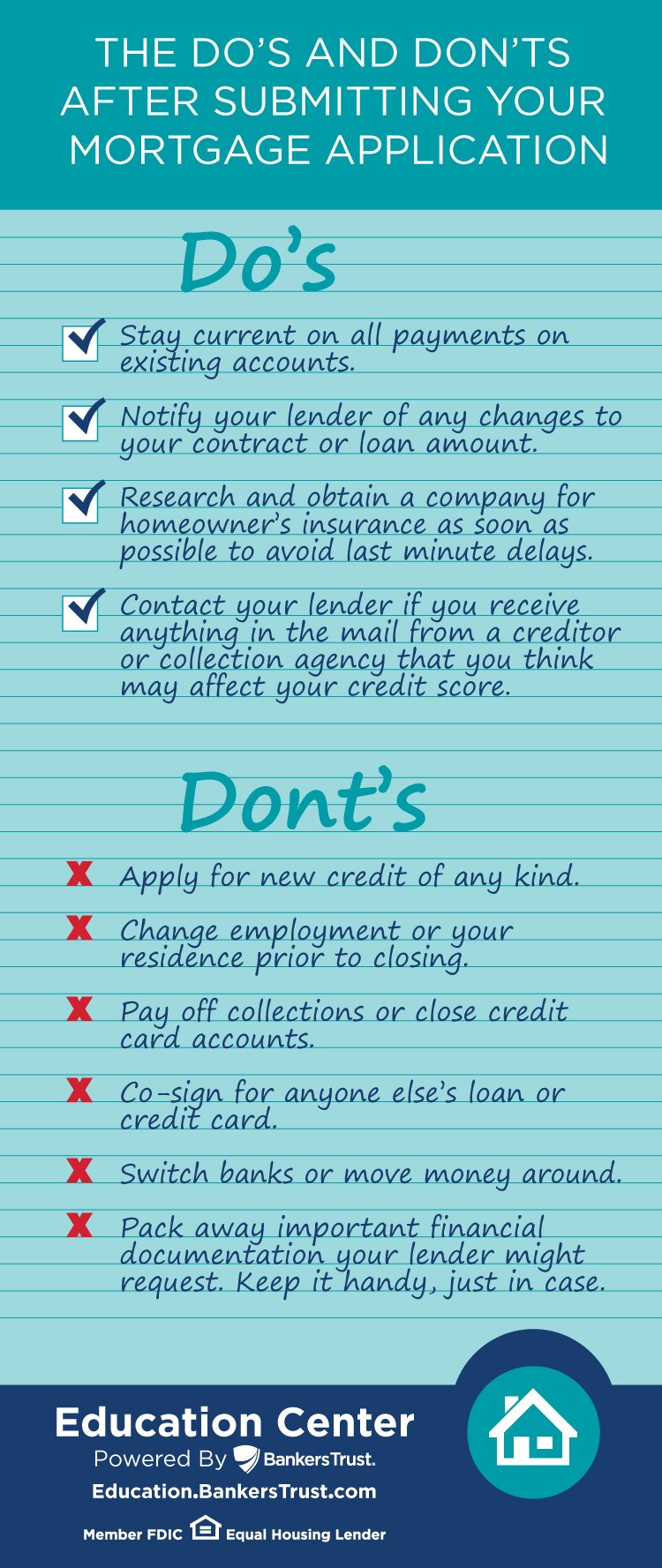 THE DO'S AND DON'TS AFTER SUBMITTING YOUR MORTGAGE APPLICATION

Do's

Stay current on all payments on existing accounts.

Notify your lender of any changes to your contract or loan amount.

Research and obtain a company for homeowner's insurance as soon as possible to avoid last minute delays.

Contact your lender if you receive anything in the mail from a creditor or collection agency that you think may affect your credit score.

Dont's

Apply for new credit of any kind.

Change employment or your residence prior to closing.

Pay off collections or close credit card accounts.

Co-sign for anyone else's loan or credit card.

Switch banks or move money around.

Pack away important financial documentation your lender might request. Keep it handy, just in case.

Education Center
Powered By BankersTrust.
Education.BankersTrust.com
Member FDIC Equal Housing Lender